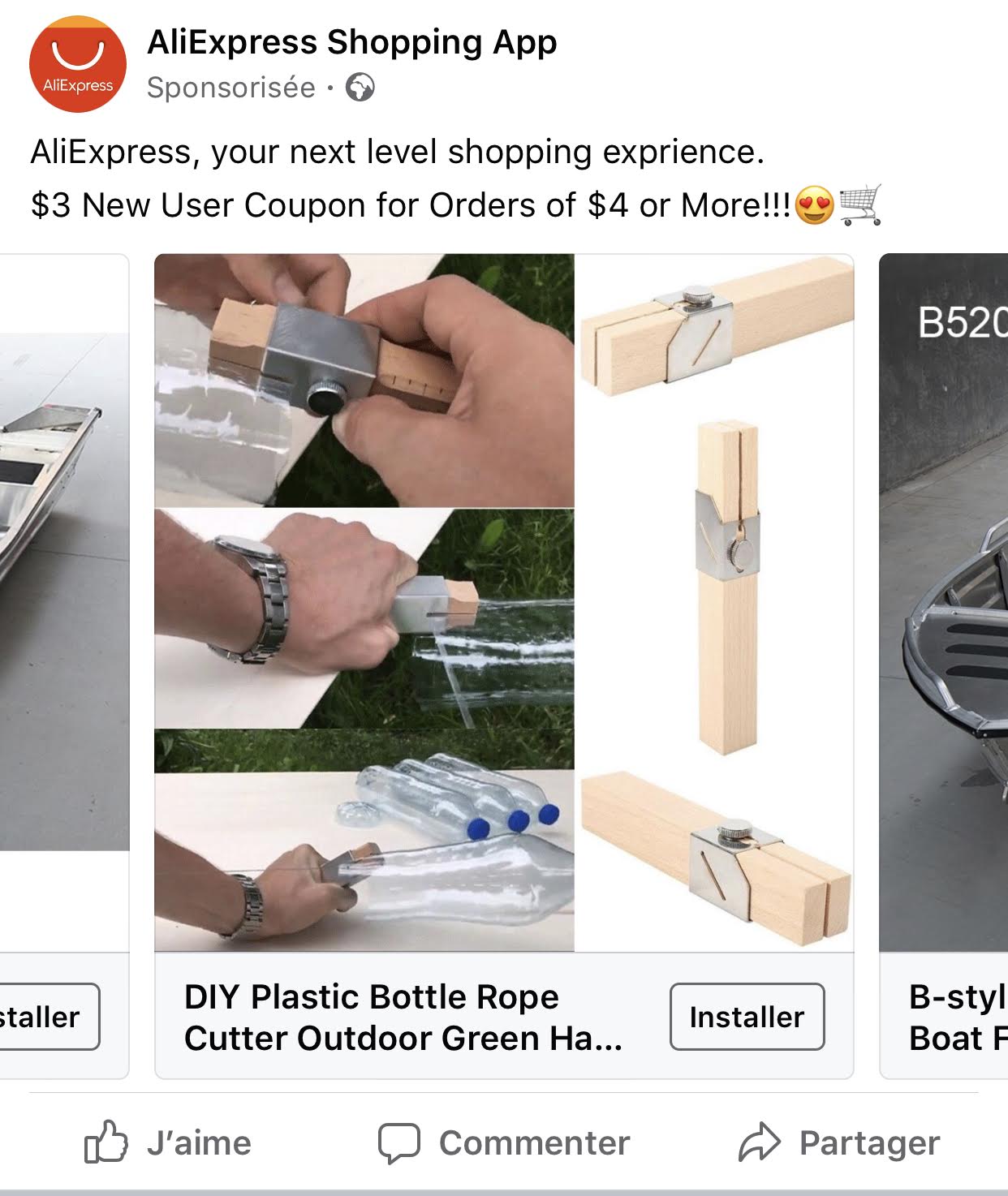 AliExpress

AliExpress Shopping App
Sponsorisée ·

AliExpress, your next level shopping exprience.
$3 New User Coupon for Orders of $4 or More!!!😍🛒

staller

DIY Plastic Bottle Rope Cutter Outdoor Green Ha...
Installer

B520

B-styl
Boat F

J'aime
Commenter
Partager